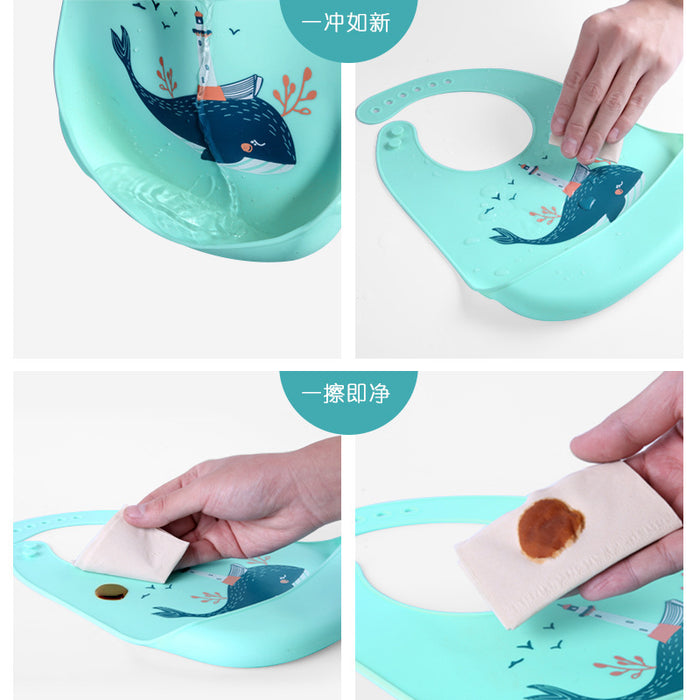 一冲如新

一擦即净